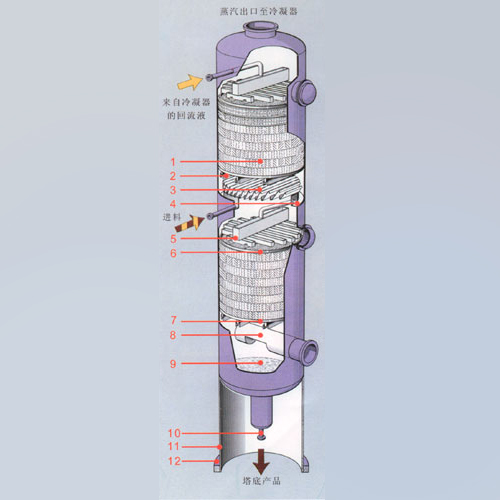 蒸汽出口至冷凝器

来自冷凝器的回流液

1
2
3
4

进料

5
6
7
8
9
10
11
12

塔底产品